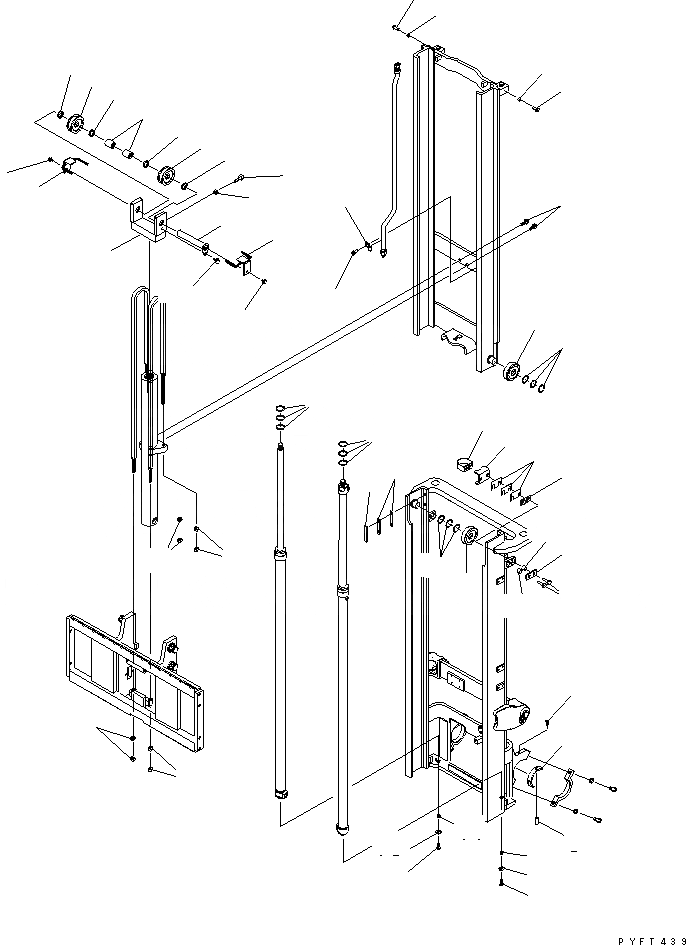 PYFT439