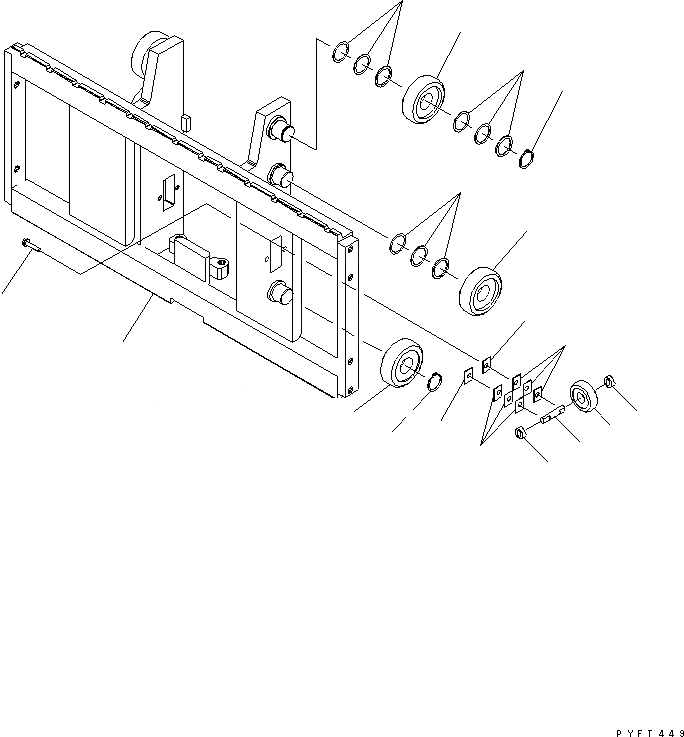 PYFT449