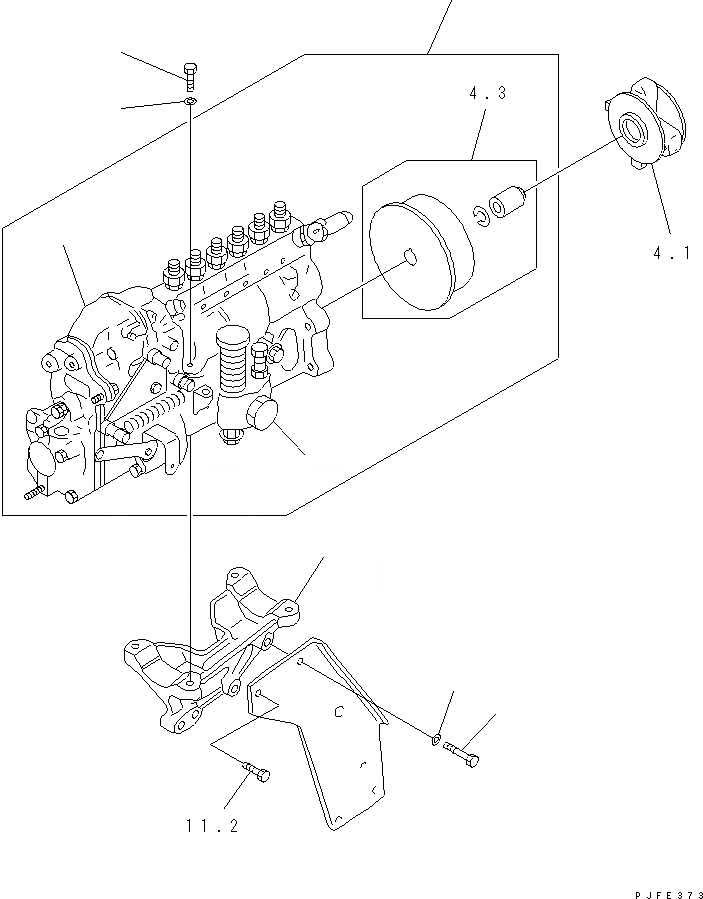 4.3
4.1
11.2
PJFE373