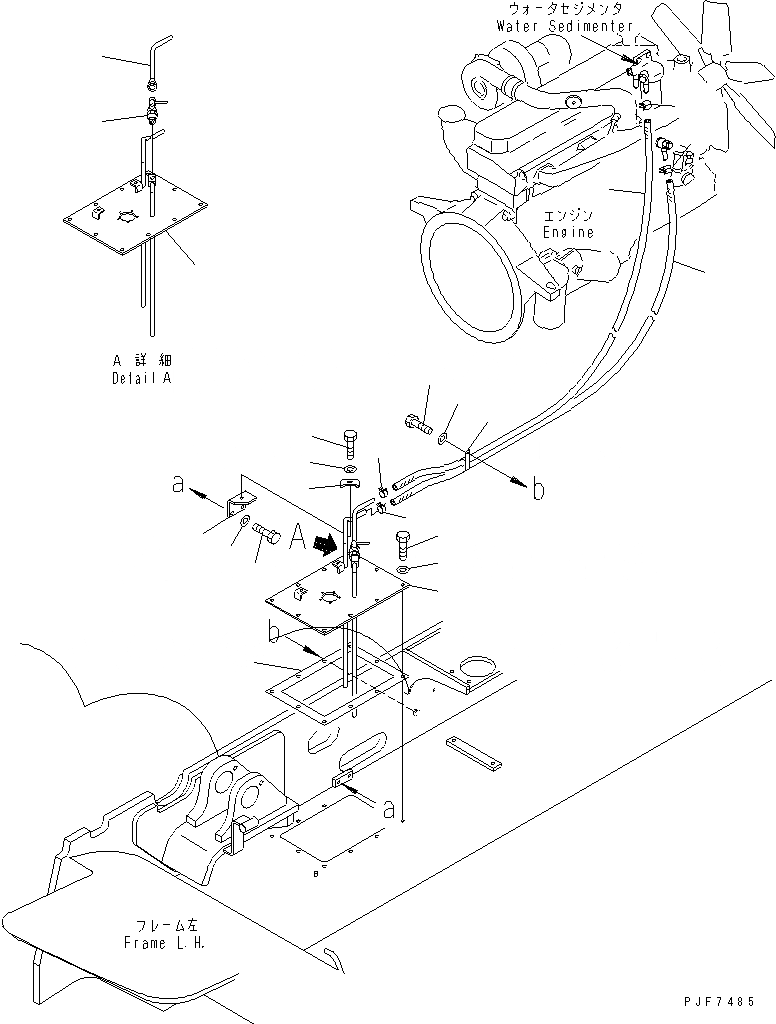 ウォータセジメンタ
Water Sedimenter

エンジン
Engine

A 詳細
Detail A

a

b

A

b

a

フレーム左
Frame L.H.

PJF7485