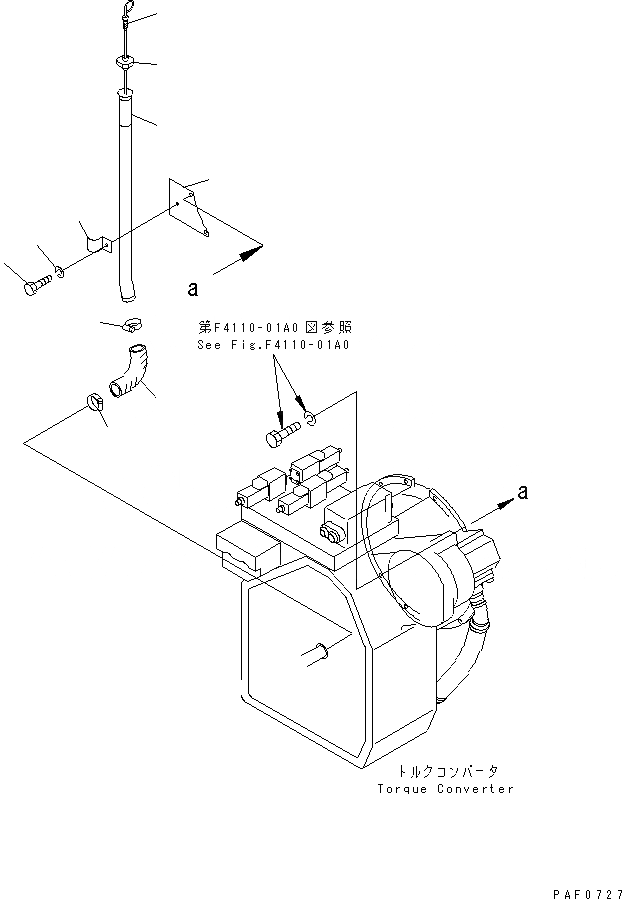 a

第F4110-01A0図参照
See Fig.F4110-01A0

a

トルクコンバータ
Torque Converter

PAF0727