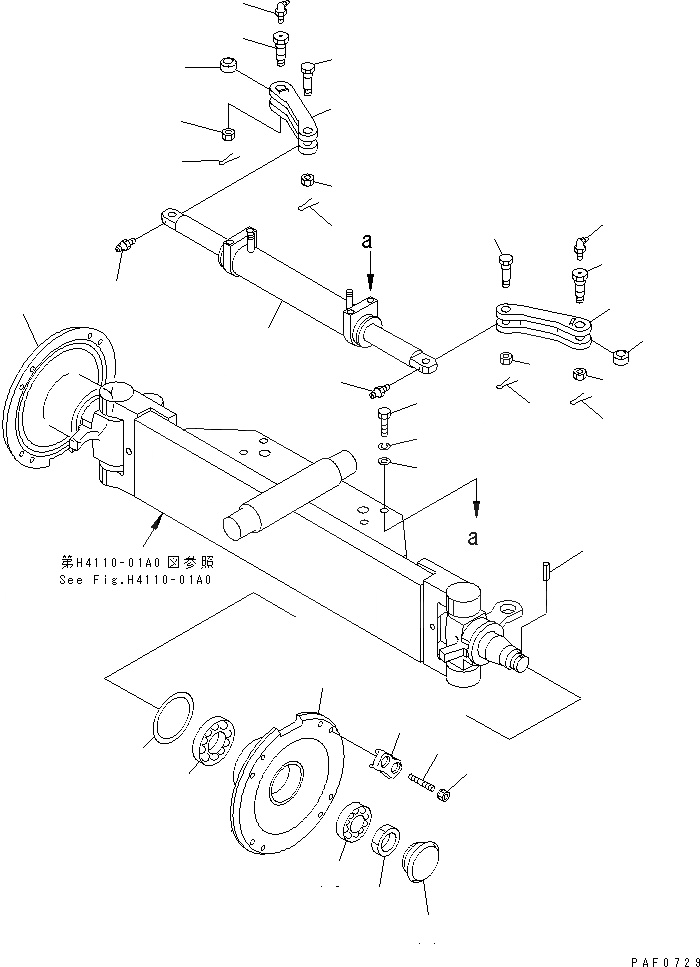 a

a

第H4110-01A0図参照
See Fig.H4110-01A0

PAF0729