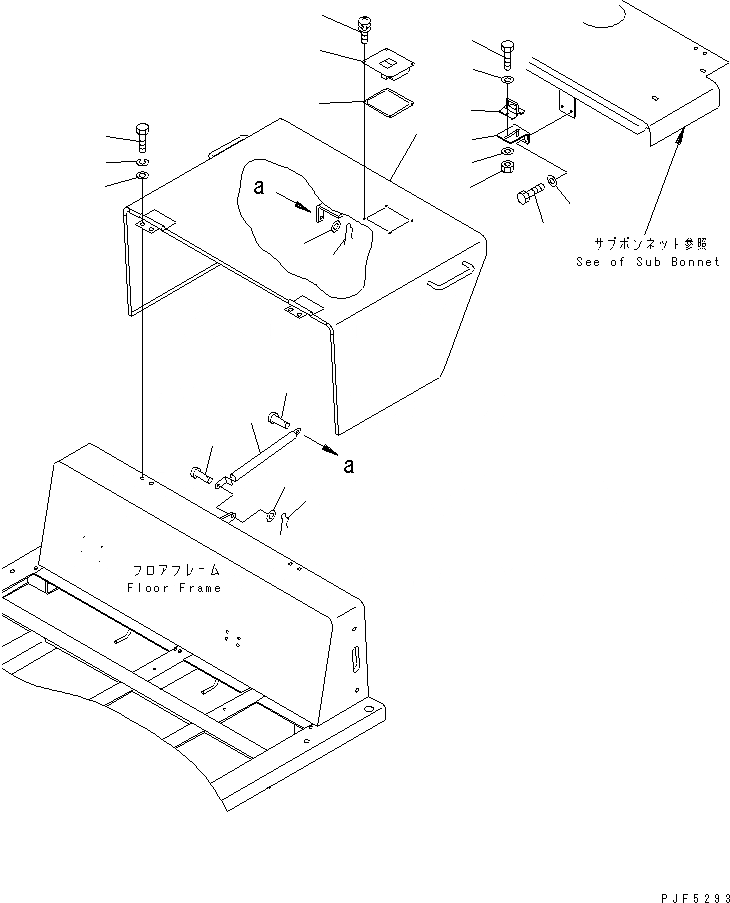 a

サブボンネット参照
See of Sub Bonnet

a

フロアフレーム
Floor Frame

PJF5293