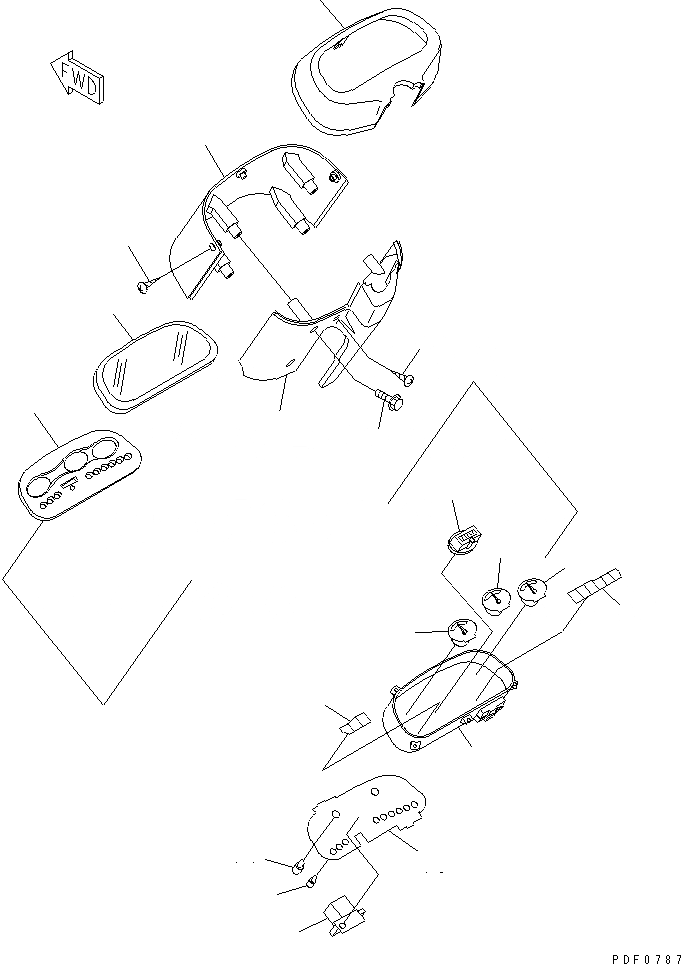 FWD

PDF0787