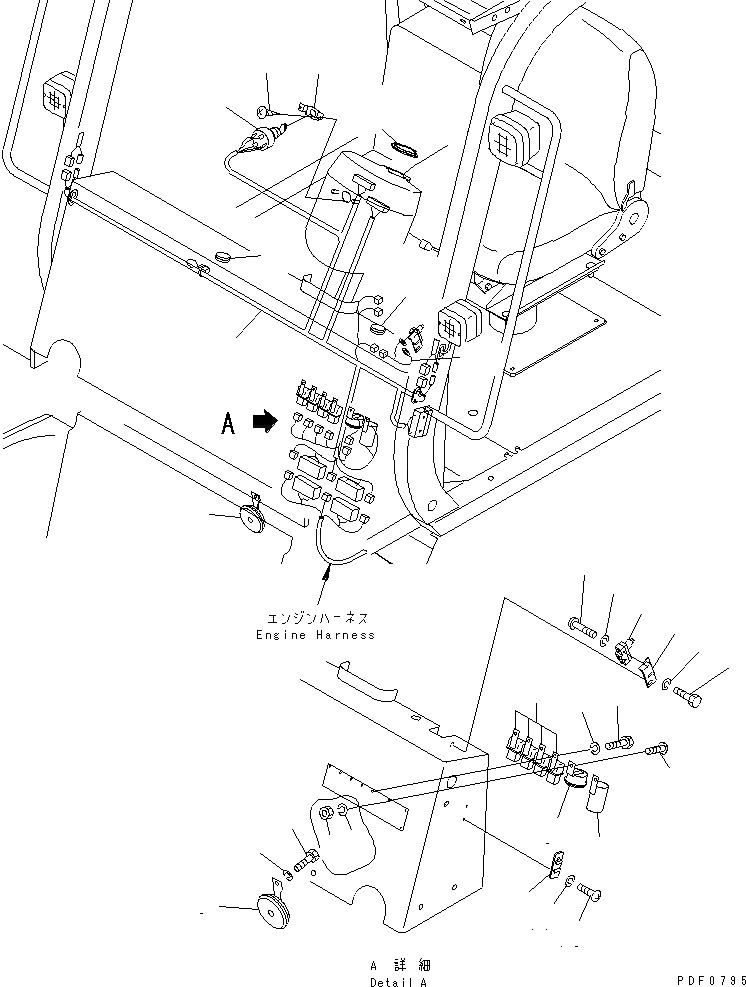 A

エンジンハーネス
Engine Harness

A 詳細
Detail A

PDF0795