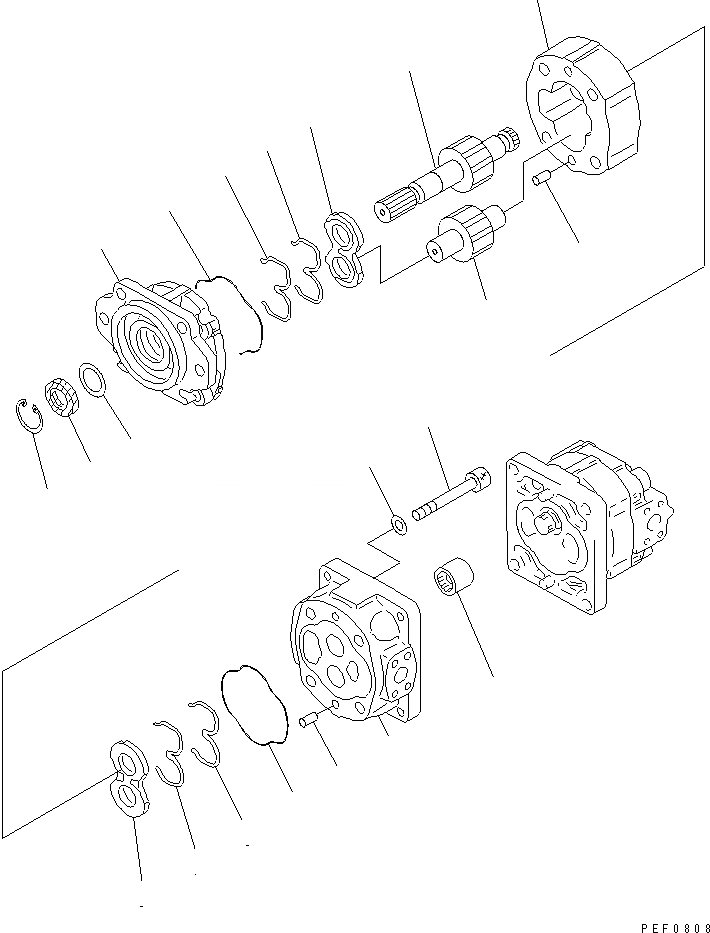 PEF0808