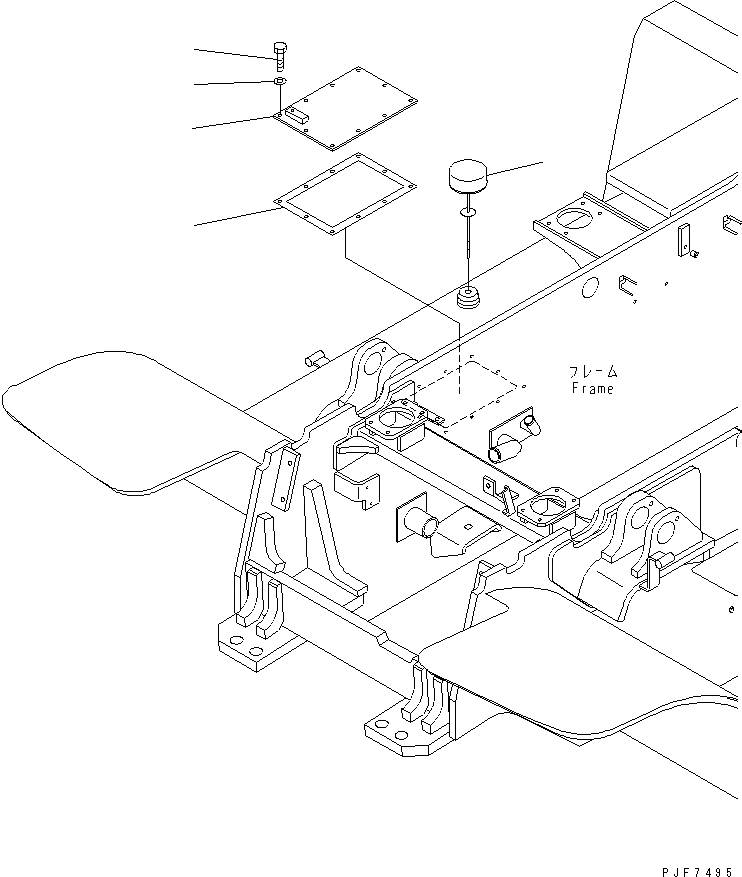 フレーム
Frame

PJF7495