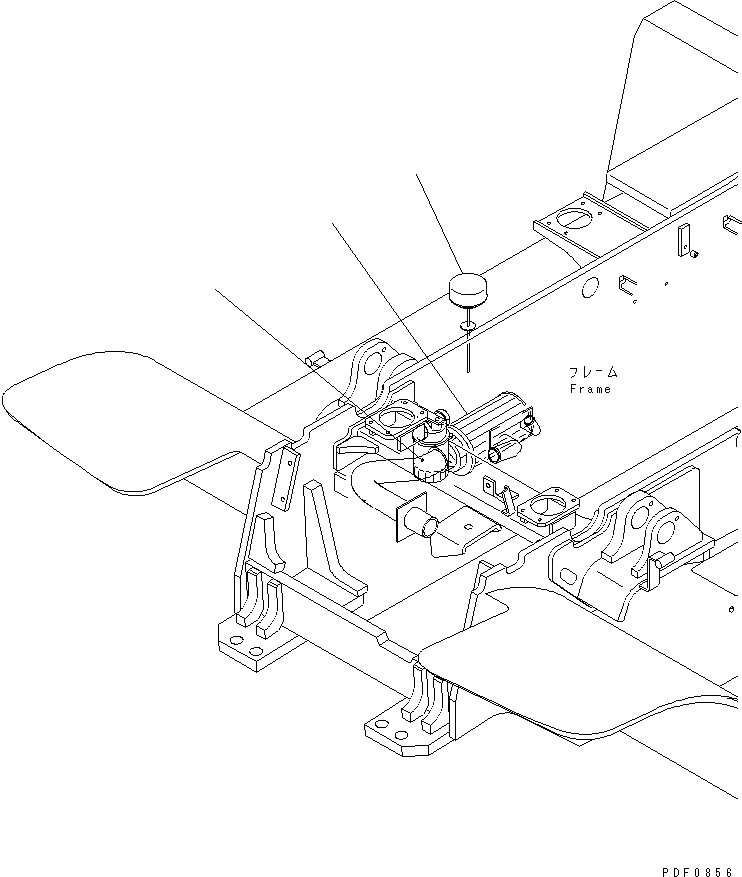 フレーム
Frame

PDF0856