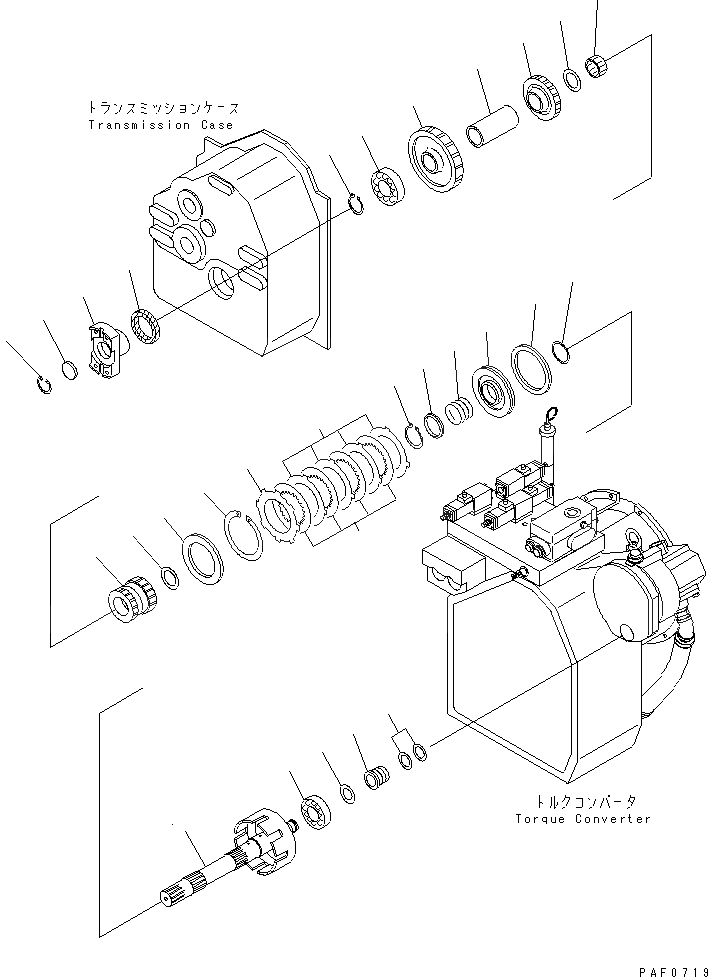 トランスミッションケース
Transmission Case

トルクコンバータ
Torque Converter

PAF0719