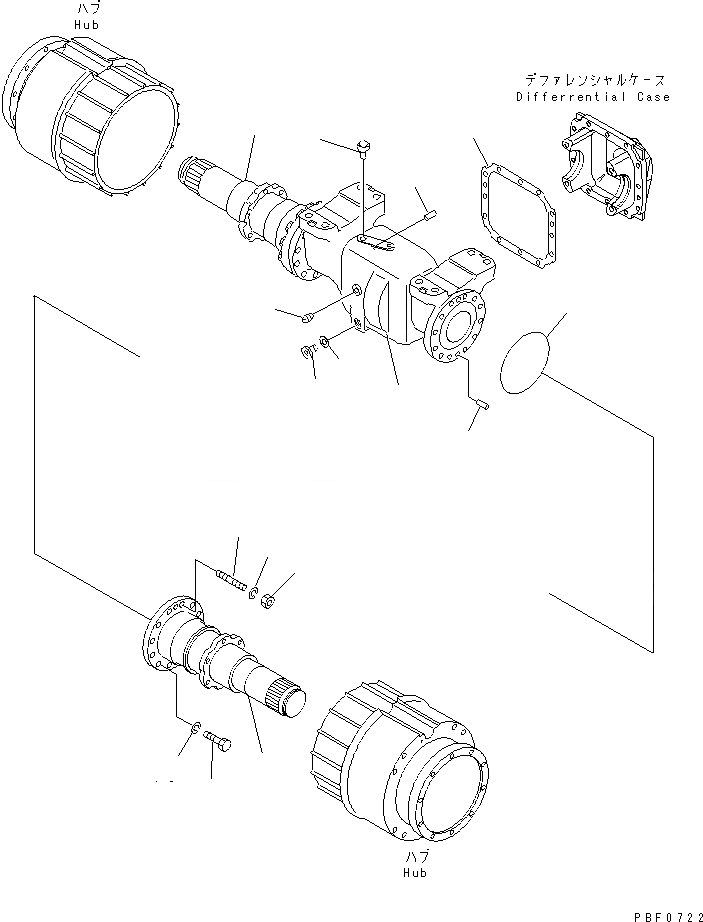 ハブ
Hub

デファレンシャルケース
Differrential Case

ハブ
Hub

PBF0722