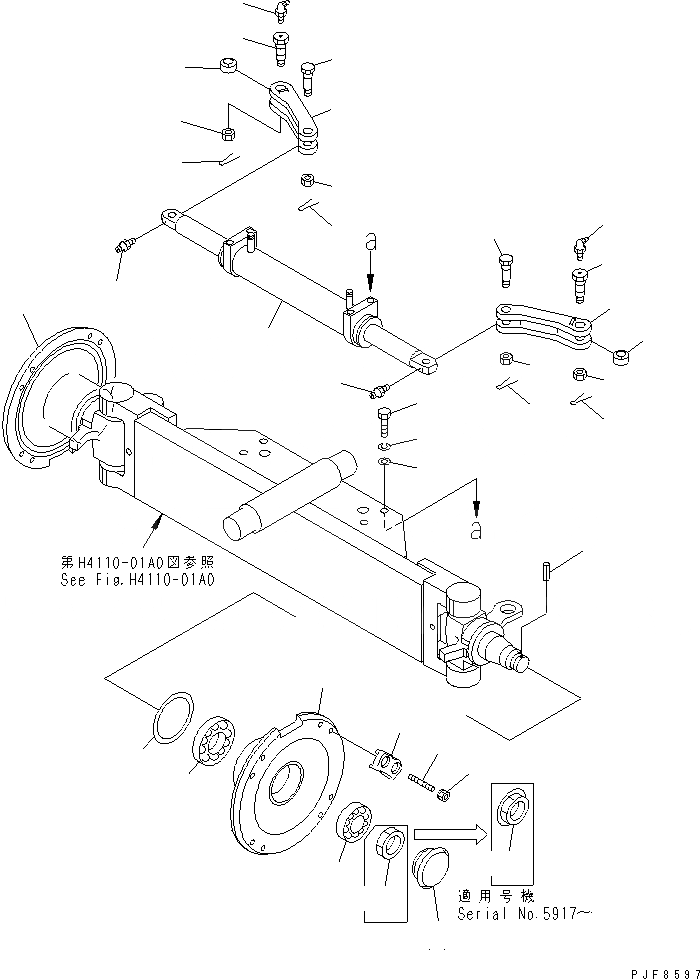 a

a

第H4110-01A0図参照
See Fig.H4110-01A0

適用号機
Serial No.5917~

PJF8597