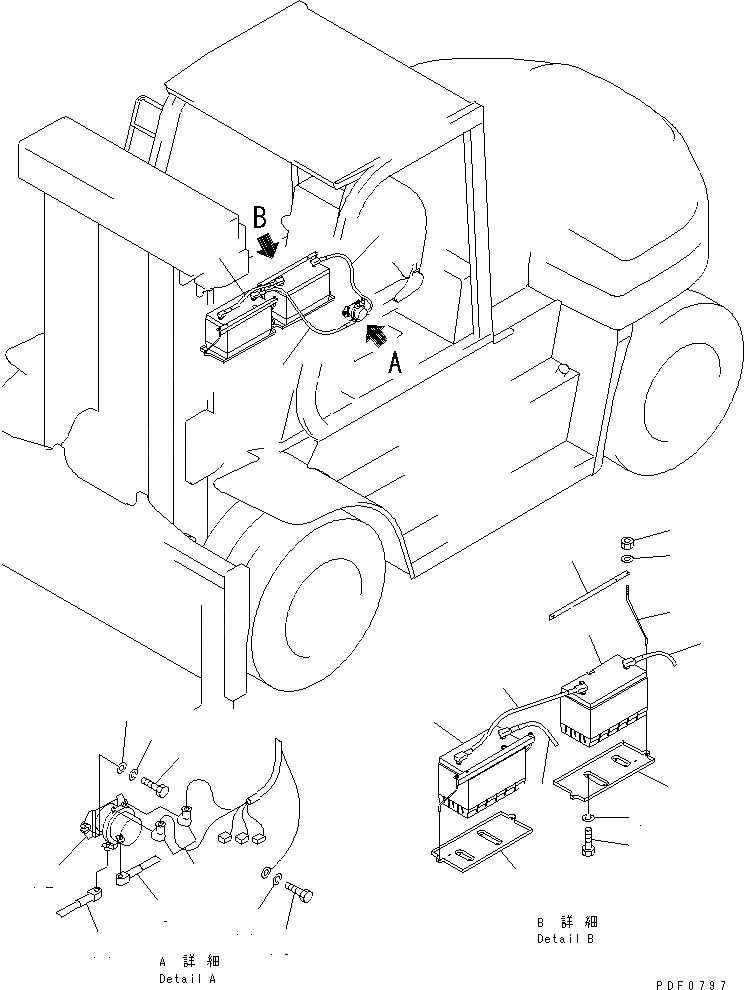 B
A
A 詳細
Detail A
B 詳細
Detail B
PDF0797