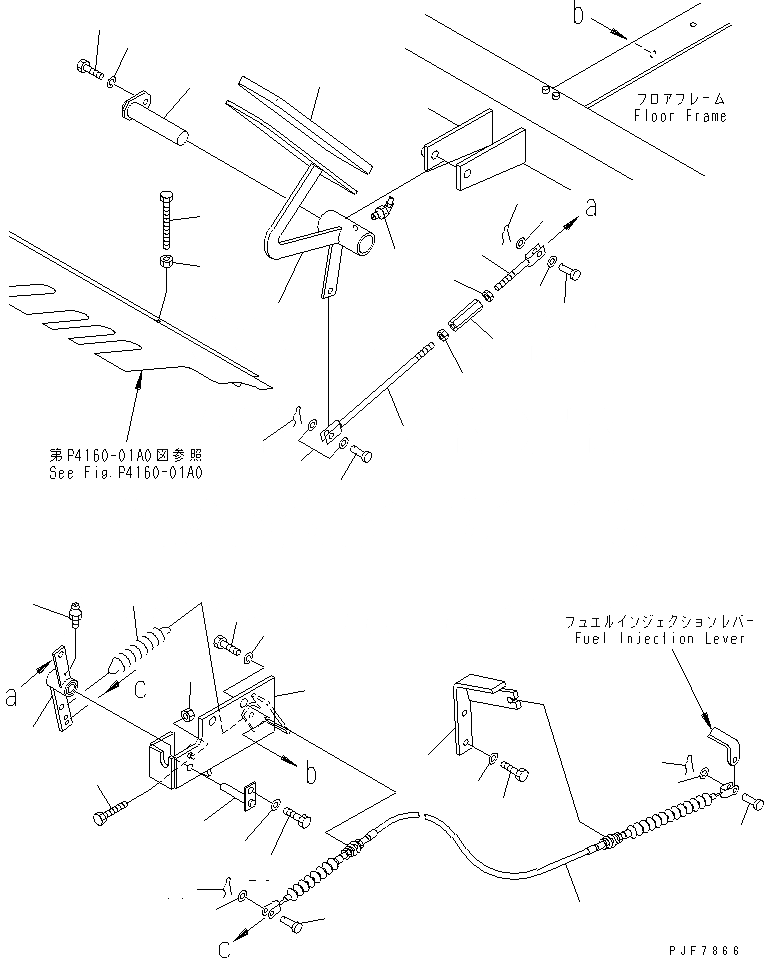 b

フロアフレーム
Floor Frame

a

第P4160-01A0図参照
See Fig.P4160-01A0

フュエルインジェクションレバー
Fuel Injection Lever

a

c

b

c

PJF7866