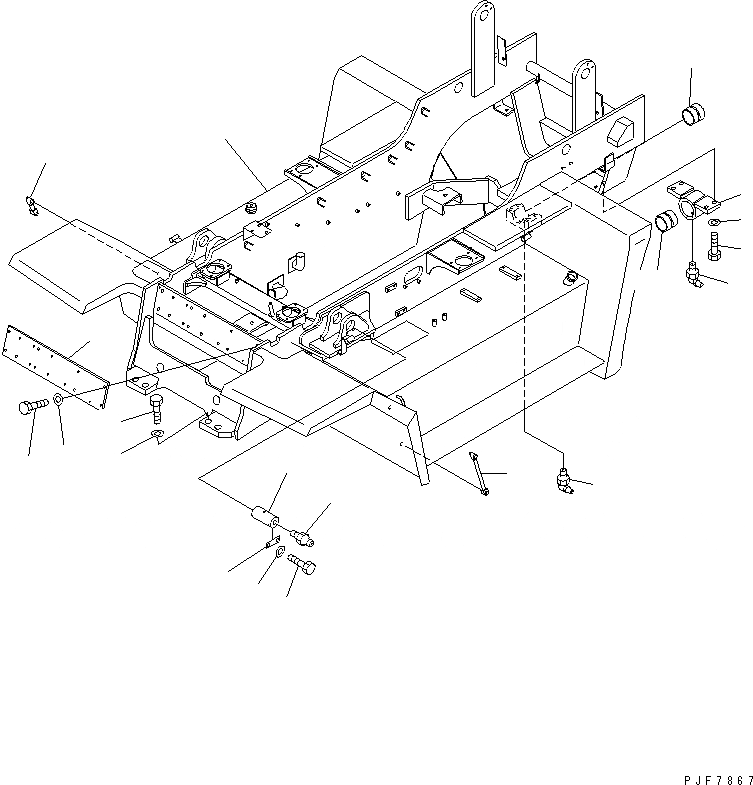 PJF7867