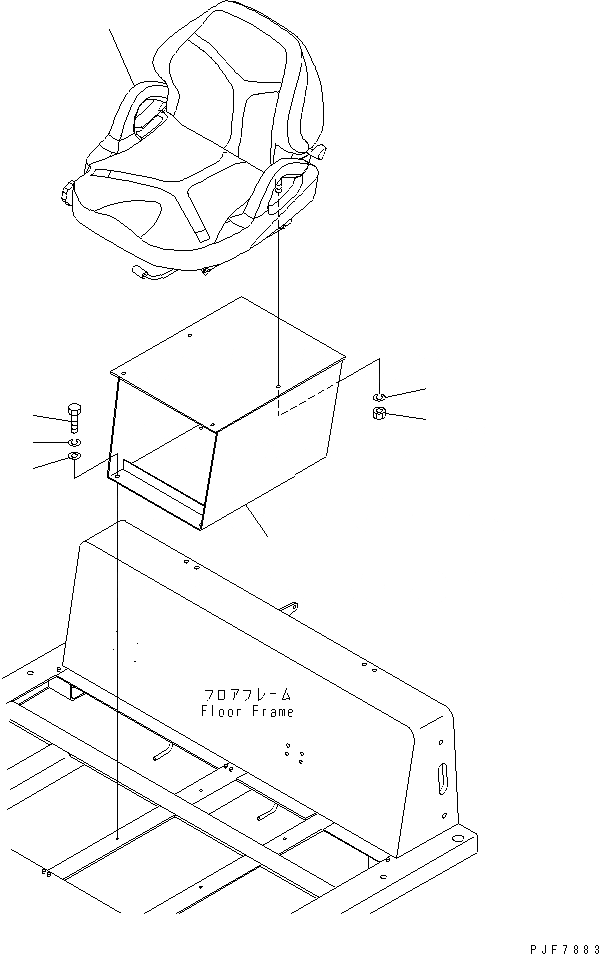 フロアフレーム
Floor Frame

PJF7883