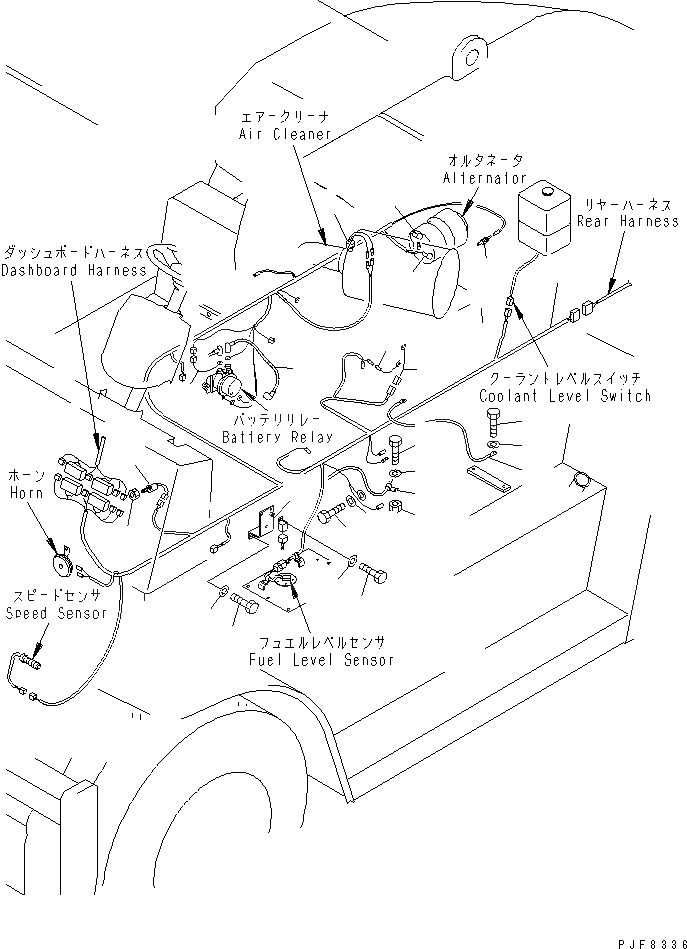 エアークリーナ
Air Cleaner

オルタネータ
Alternator

リヤーハーネス
Rear Harness

ダッシュボードハーネス
Dashboard Harness

クーラントレベルスイッチ
Coolant Level Switch

バッテリリレー
Battery Relay

ホーン
Horn

スピードセンサ
Speed Sensor

フュエルレベルセンサ
Fuel Level Sensor

PJF8336