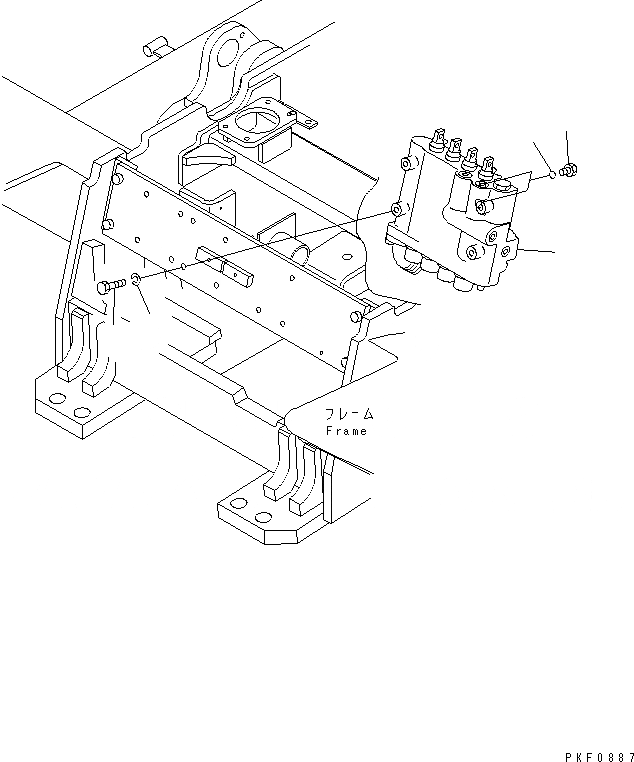 フレーム
Frame

PKF0887