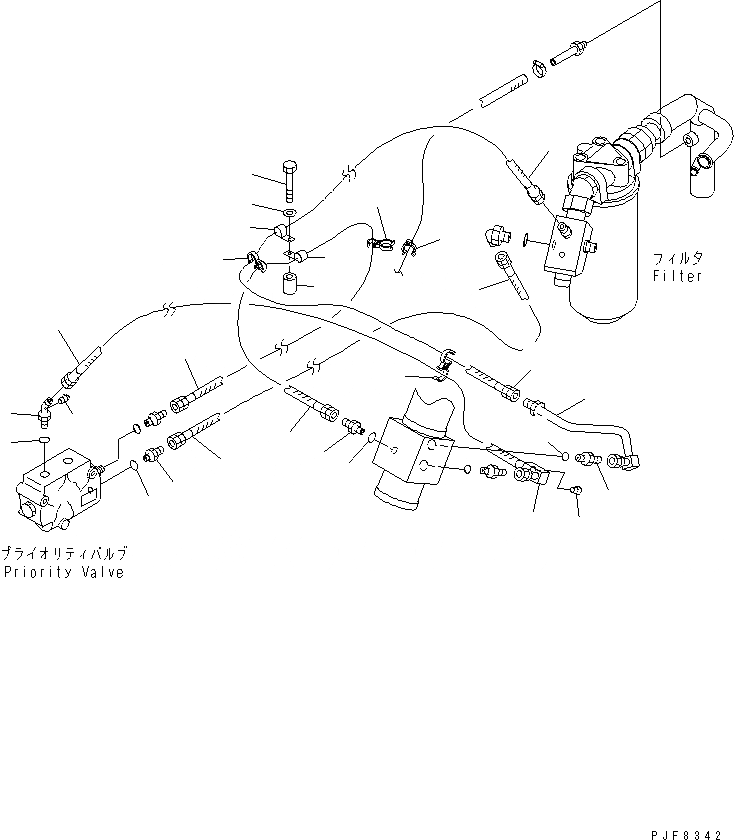 フィルタ
Filter

プライオリティバルブ
Priority Valve

PJF8342