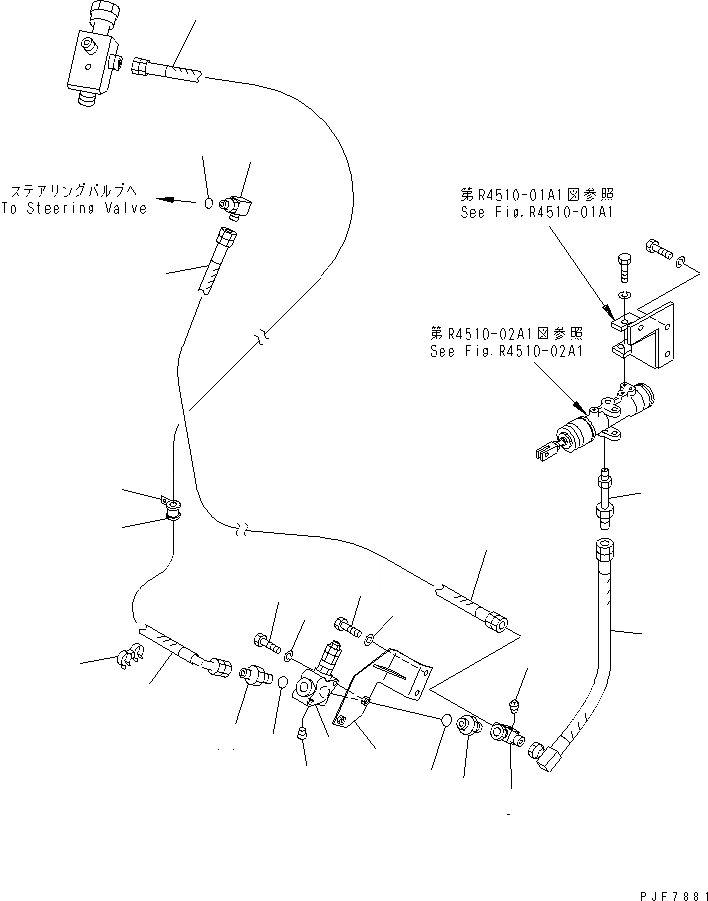 ステアリングバルブへ
To Steering Valve

第R4510-01A1図参照
See Fig.R4510-01A1

第R4510-02A1図参照
See Fig.R4510-02A1

PJF7881