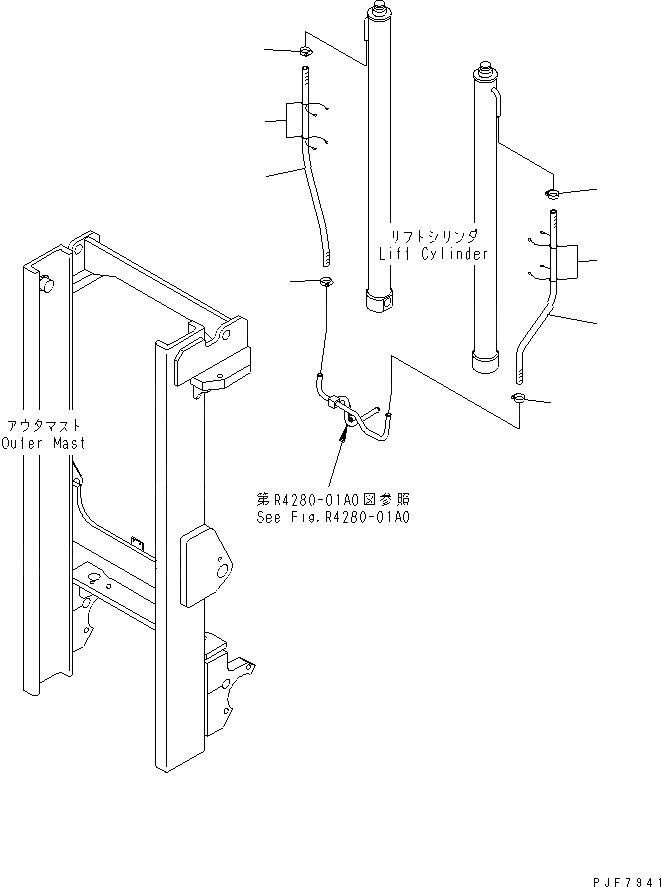 リフトシリンダ
Lift Cylinder

アウタマスト
Outer Mast

第R4280-01A0図参照
See Fig.R4280-01A0

PJF7941