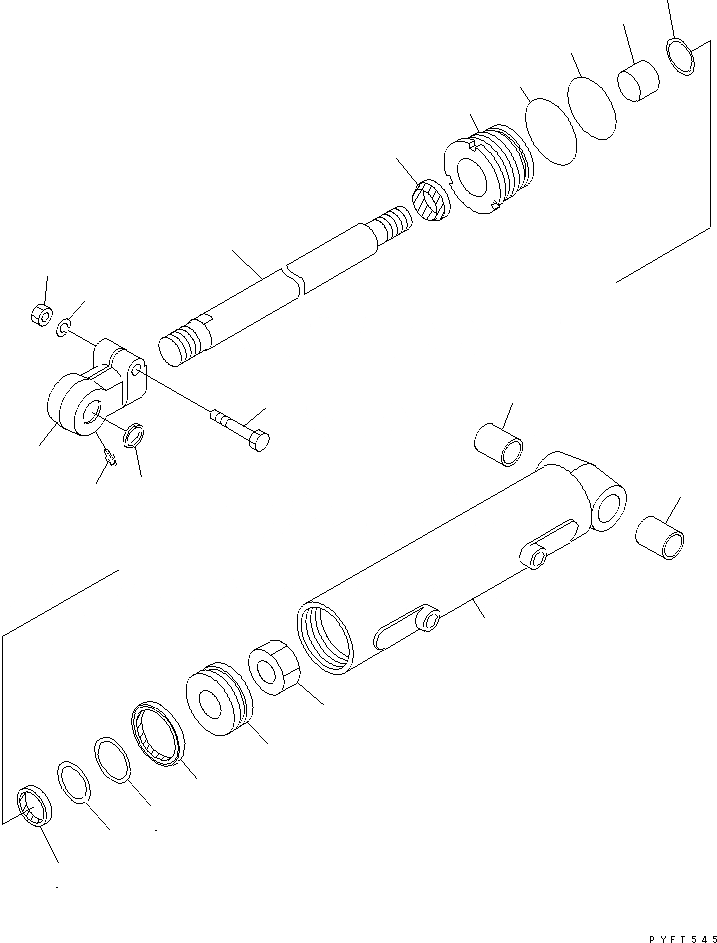 PYFT545