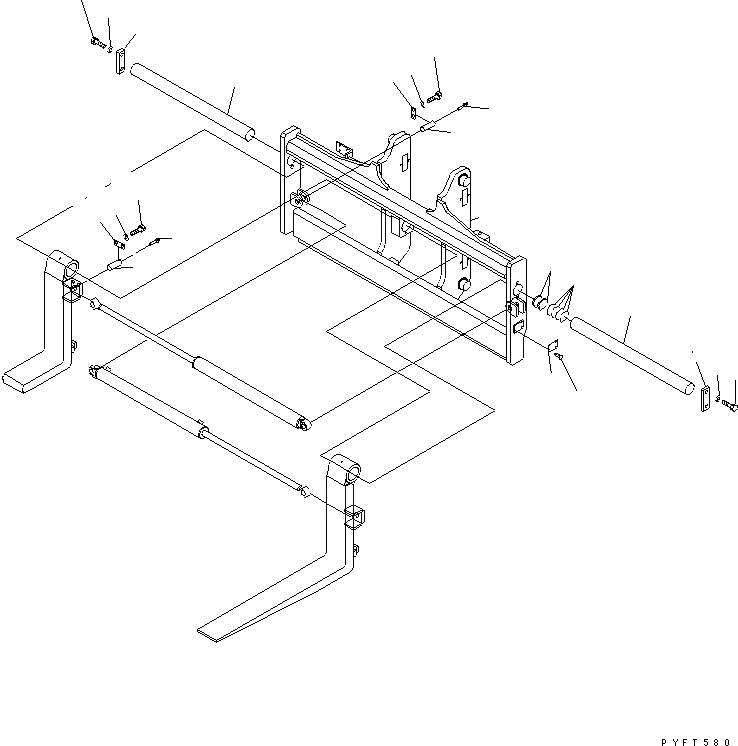 PYFT580