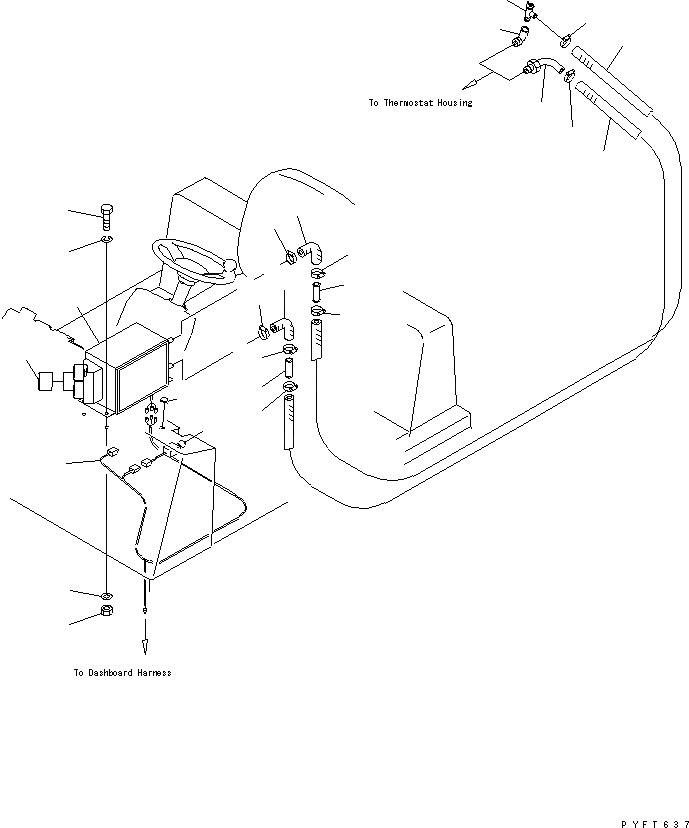 To Thermostat Housing

To Dashboard Harness

PYFT637