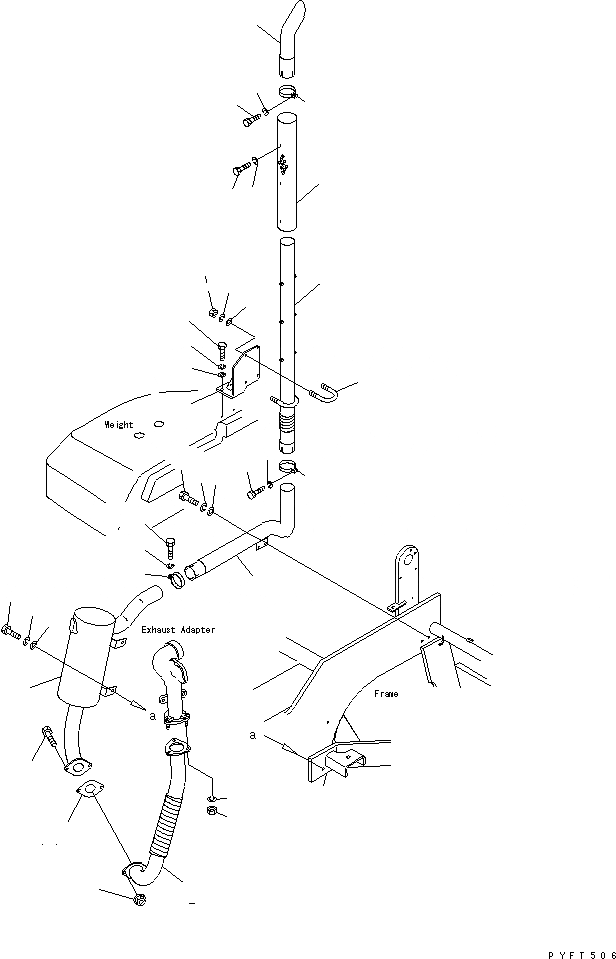 Weight

Exhaust Adapter

a

Frame

a

PYFT506