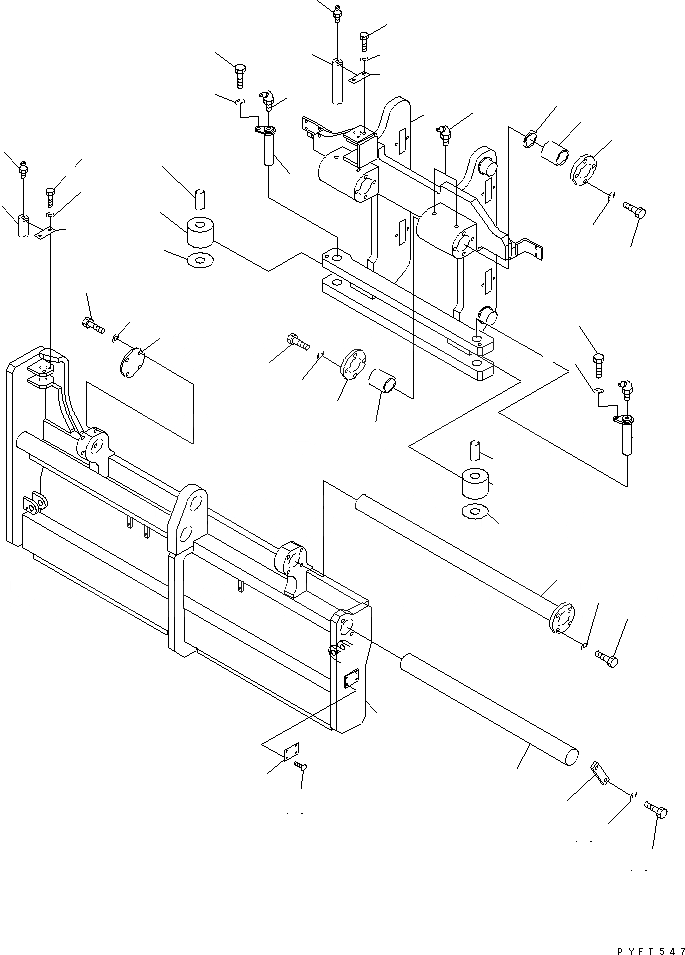 PYFT547