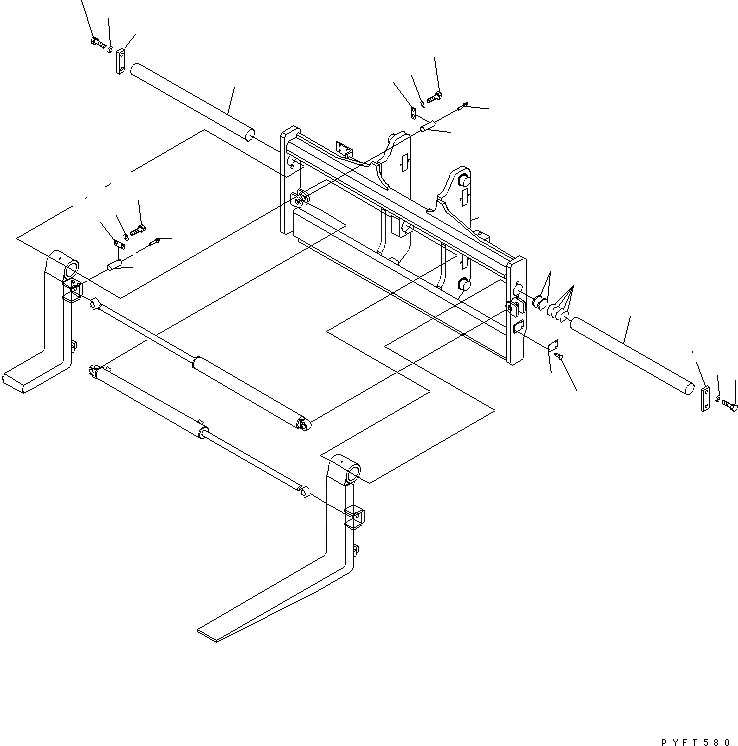 PYFT580