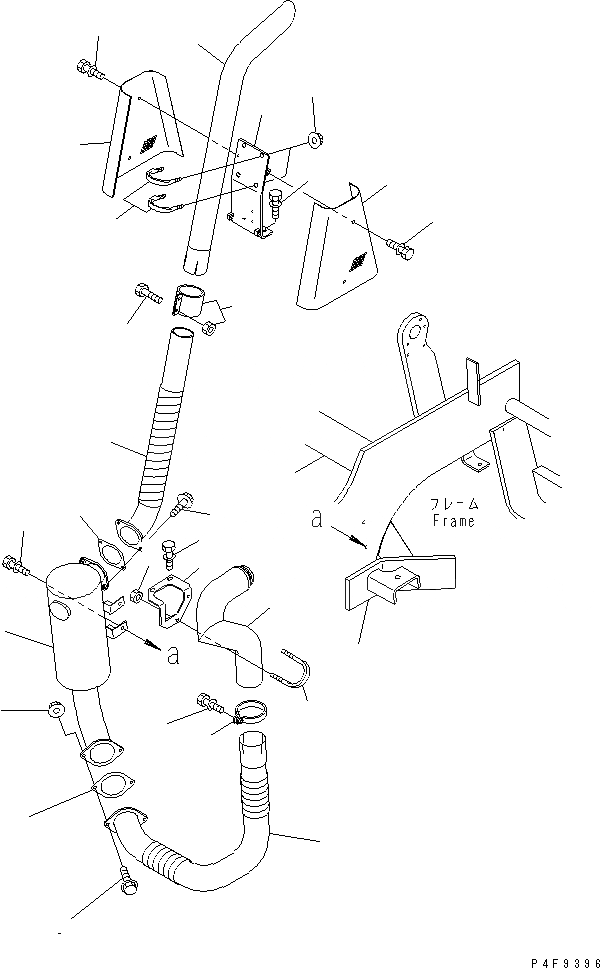 フレーム
Frame
a
a
P4F3396