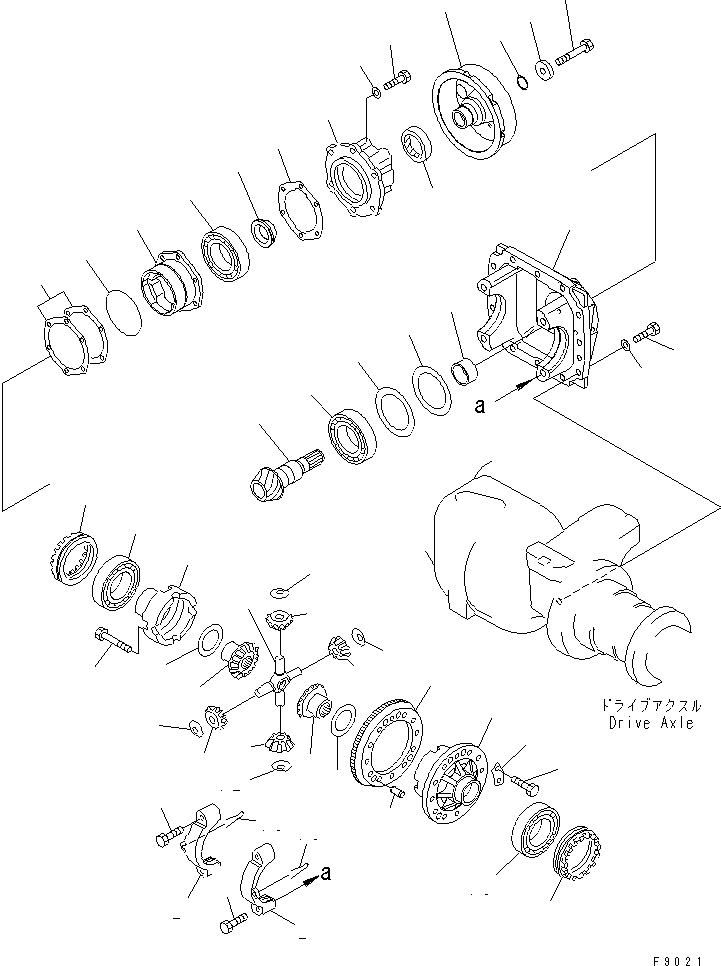 a

ドライブアクスル
Drive Axle

a

F9021