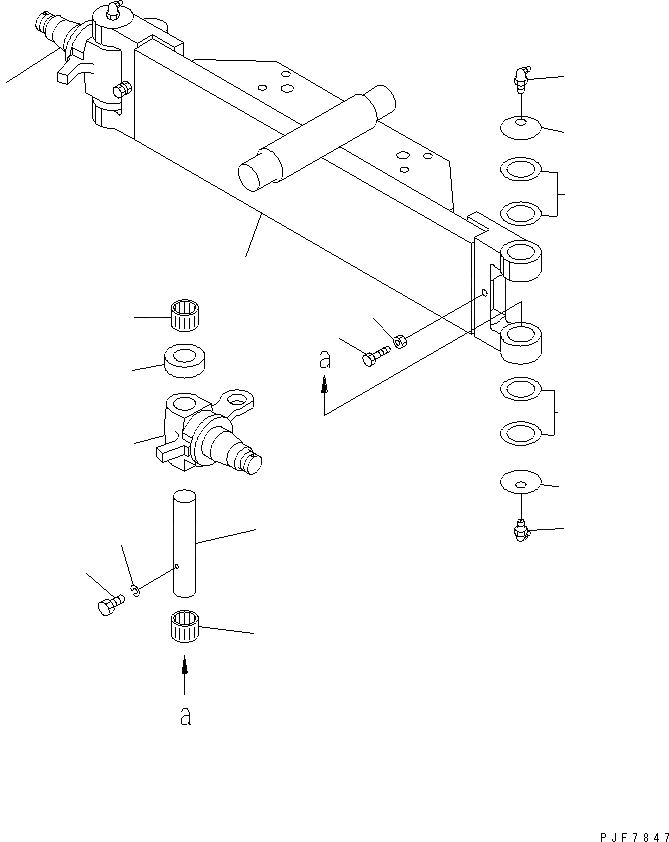 a

a

PJF7847