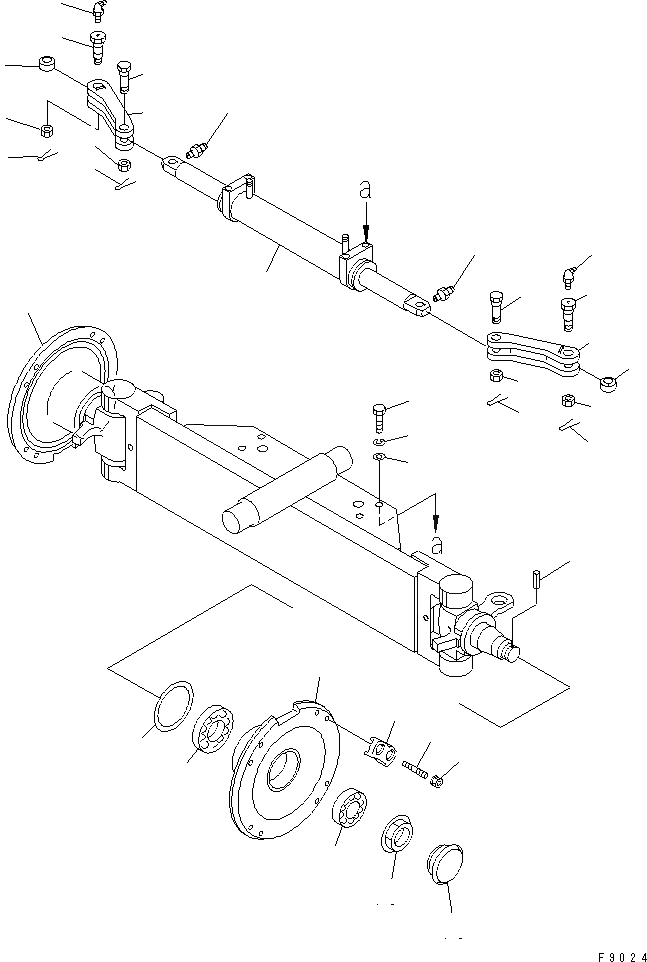 a
a
F9024