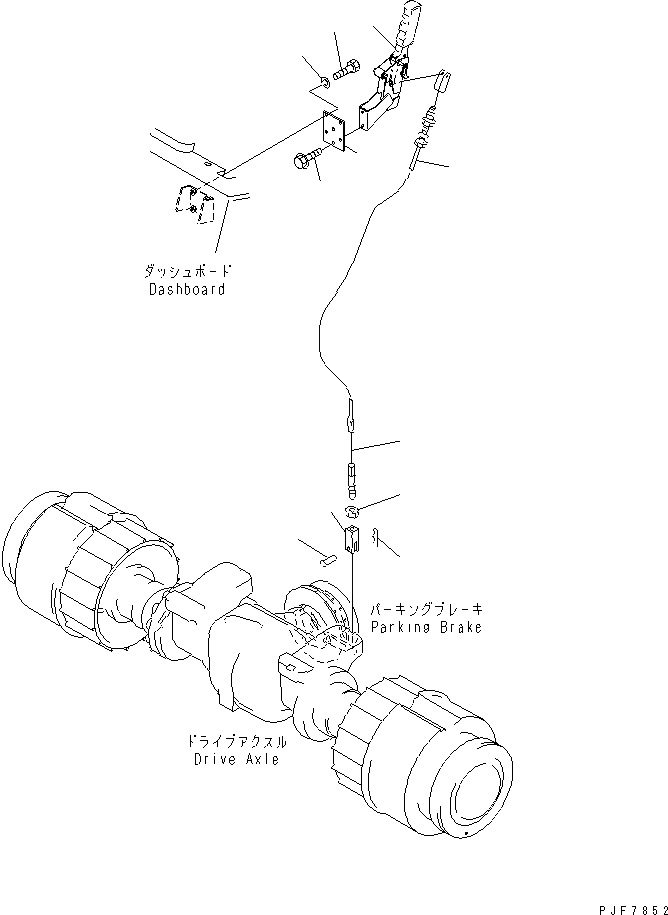 ダッシュボード
Dashboard

パーキングブレーキ
Parking Brake

ドライブアクスル
Drive Axle

PJF7852