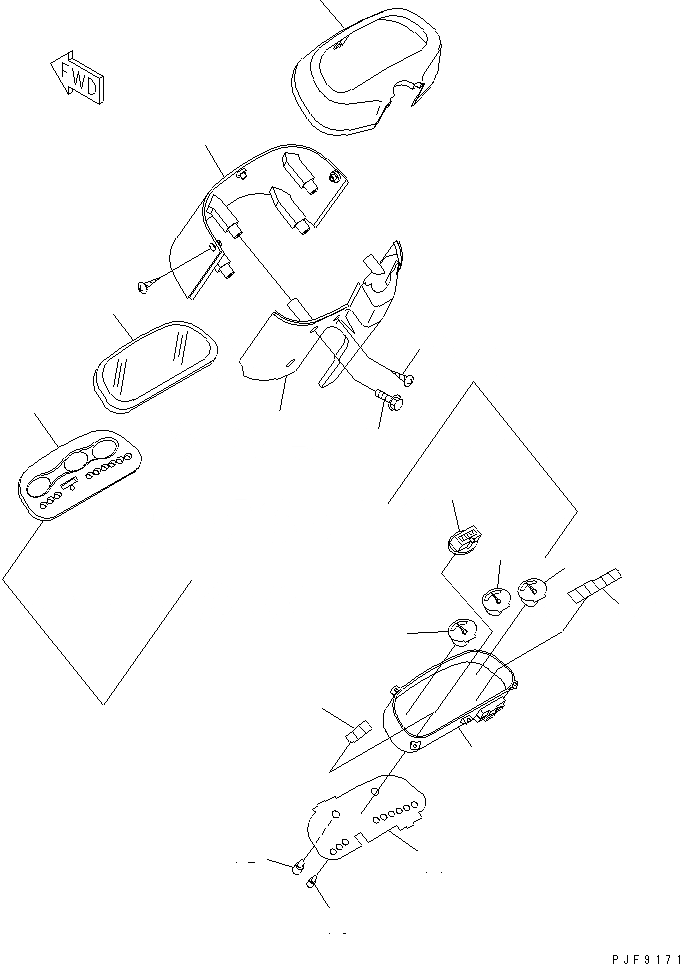 FWD

PJF9171