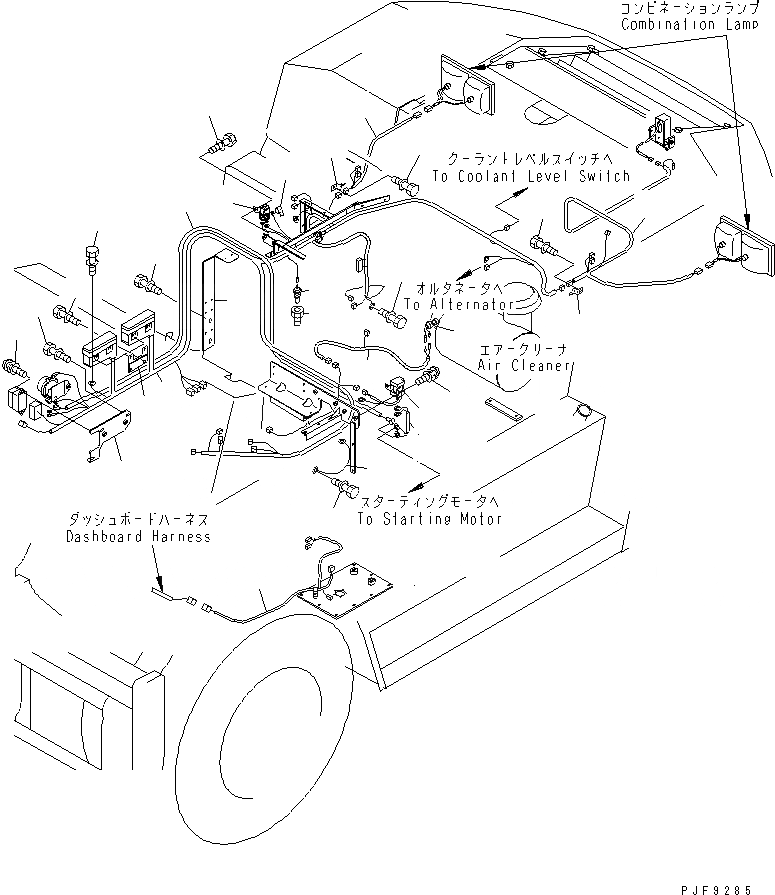 コンビネーションランプ
Combination Lamp

クーラントレベルスイッチへ
To Coolant Level Switch

オルタネータへ
To Alternator

エアークリーナ
Air Cleaner

スターティングモータへ
To Starting Motor

ダッシュボードハーネス
Dashboard Harness

PJF9285