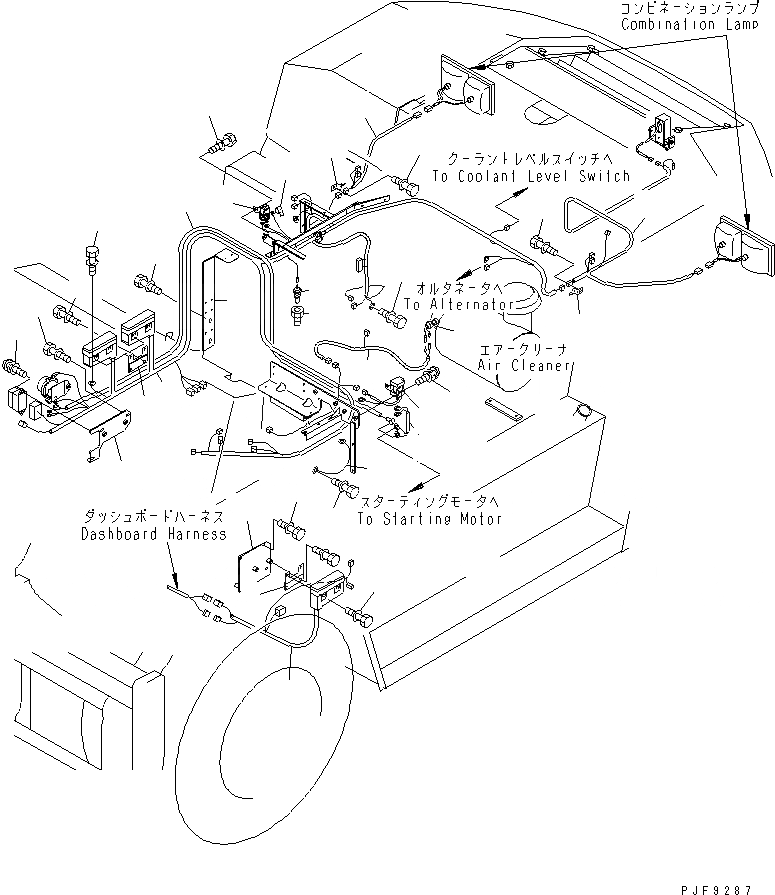 コンビネーションランプ
Combination Lamp

クーラントレベルスイッチへ
To Coolant Level Switch

オルタネータへ
To Alternator

エアークリーナ
Air Cleaner

スターティングモータへ
To Starting Motor

ダッシュボードハーネス
Dashboard Harness

PJF9287