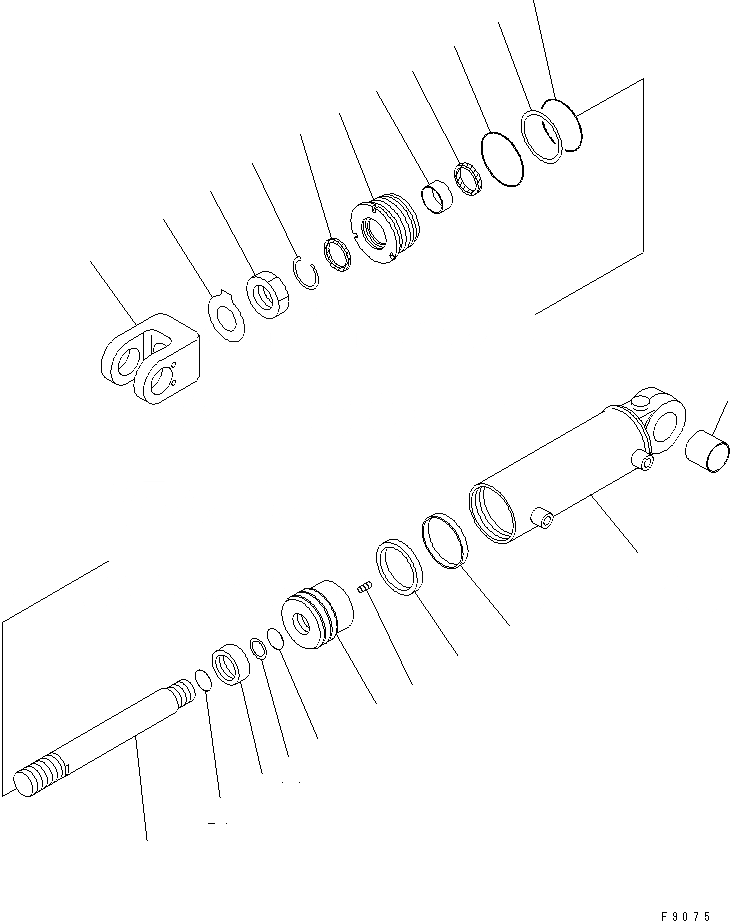 F9075