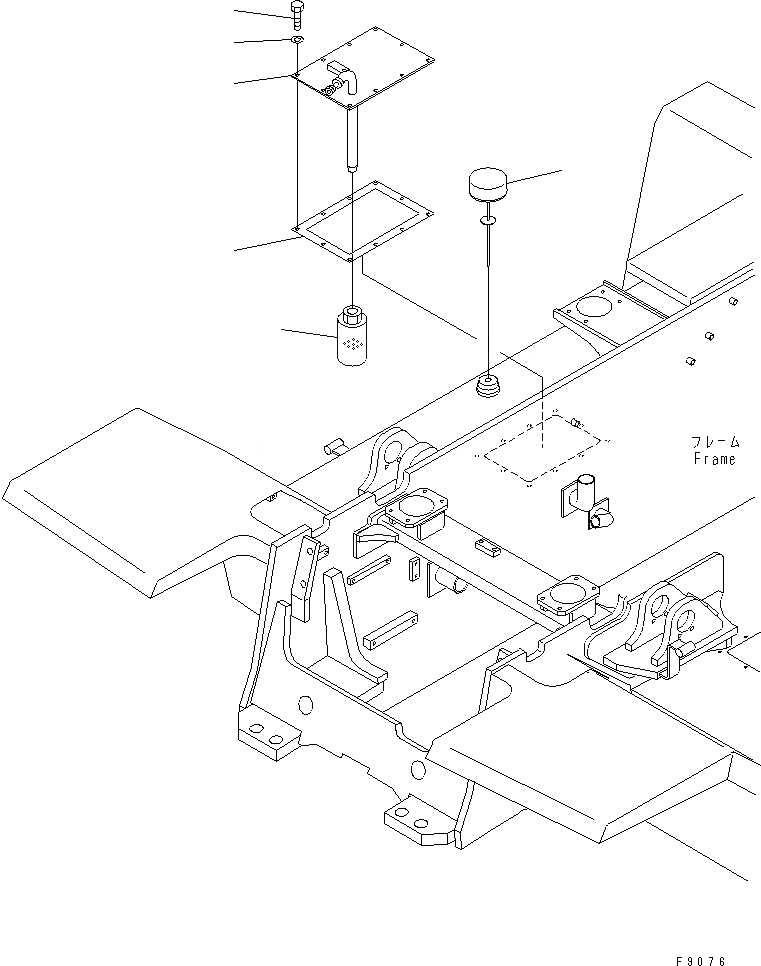 フレーム
Frame

F9076