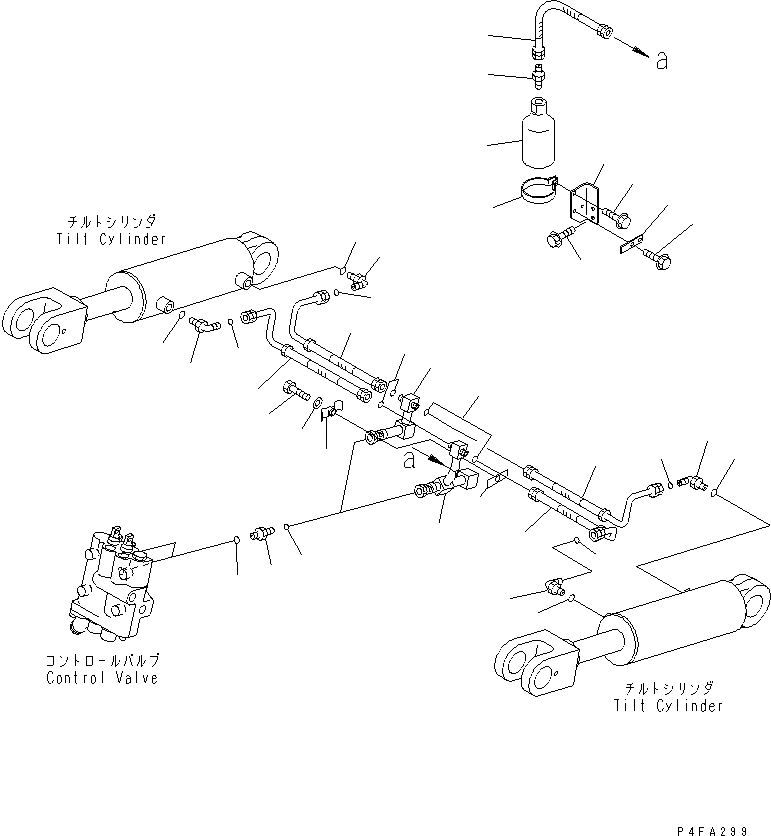 a

チルトシリンダ
Tilt Cylinder

a

コントロールバルブ
Control Valve

チルトシリンダ
Tilt Cylinder

P4FA299