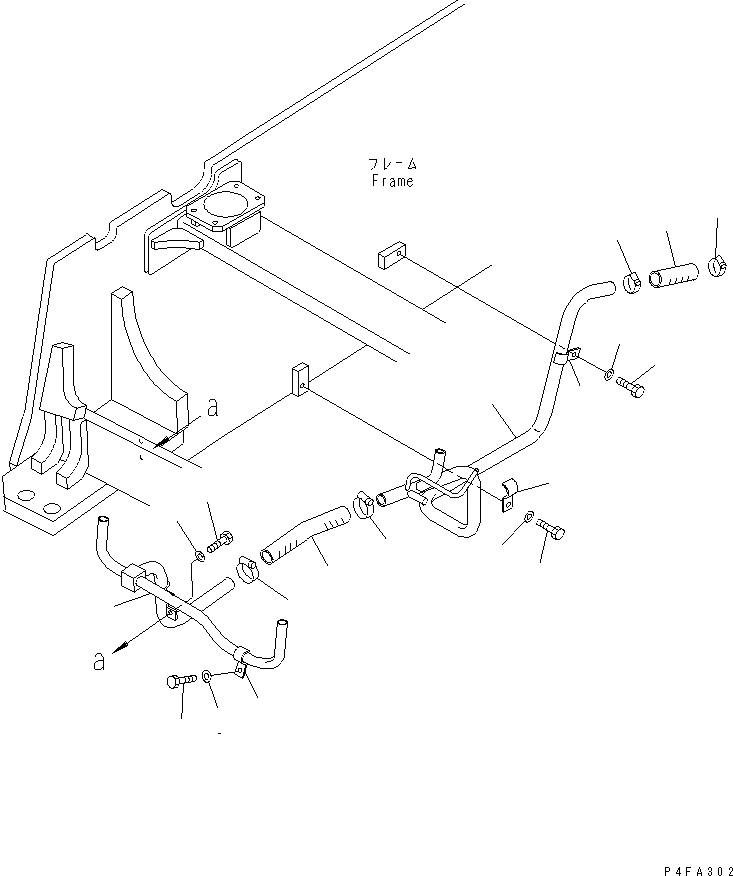 フレーム
Frame

a

a

P4FA302