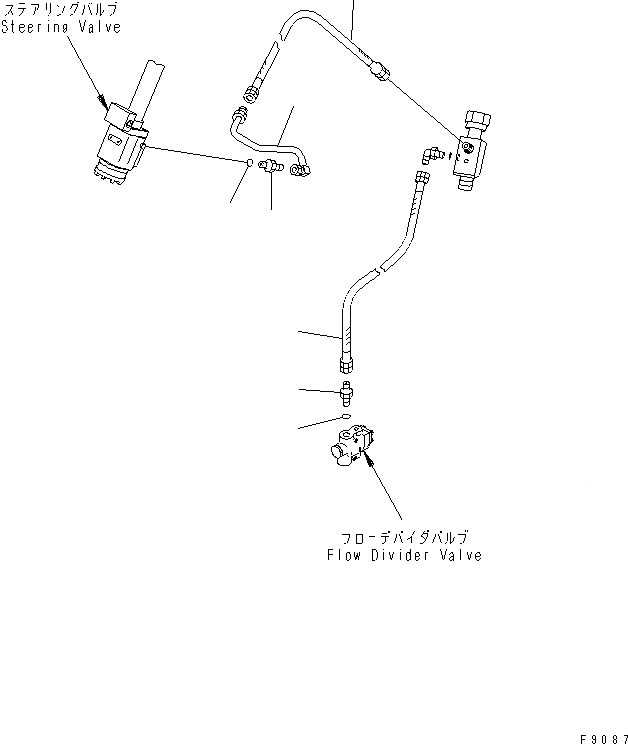 ステアリングバルブ
Steering Valve

フローデバイダバルブ
Flow Divider Valve

F9087