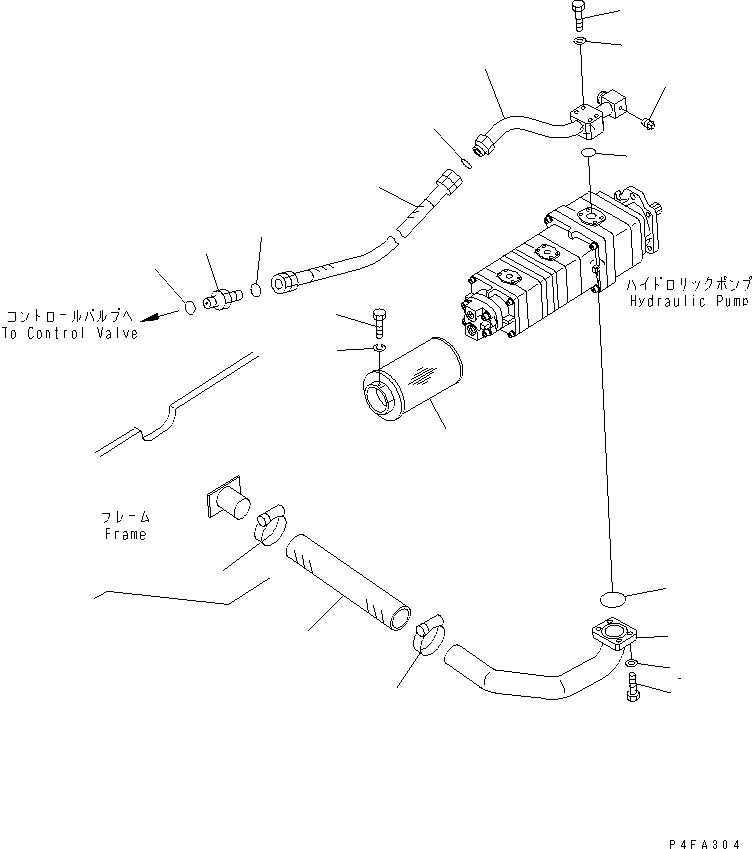 ハイドロリックポンプ
Hydraulic Pump

コントロールバルブへ
To Control Valve

フレーム
Frame

P4FA304