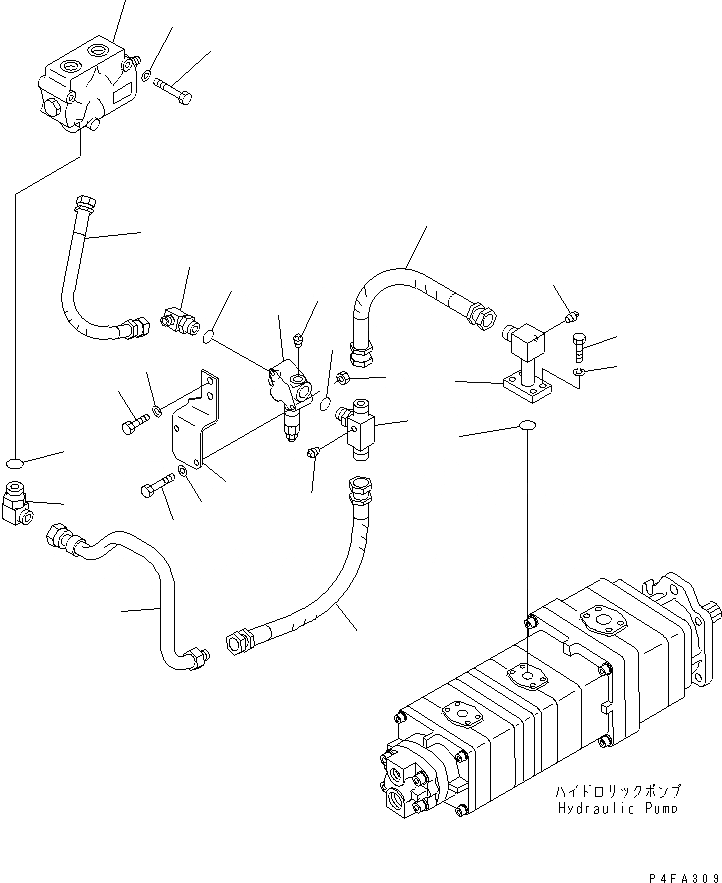 ハイドロリックポンプ
Hydraulic Pump

P4FA309