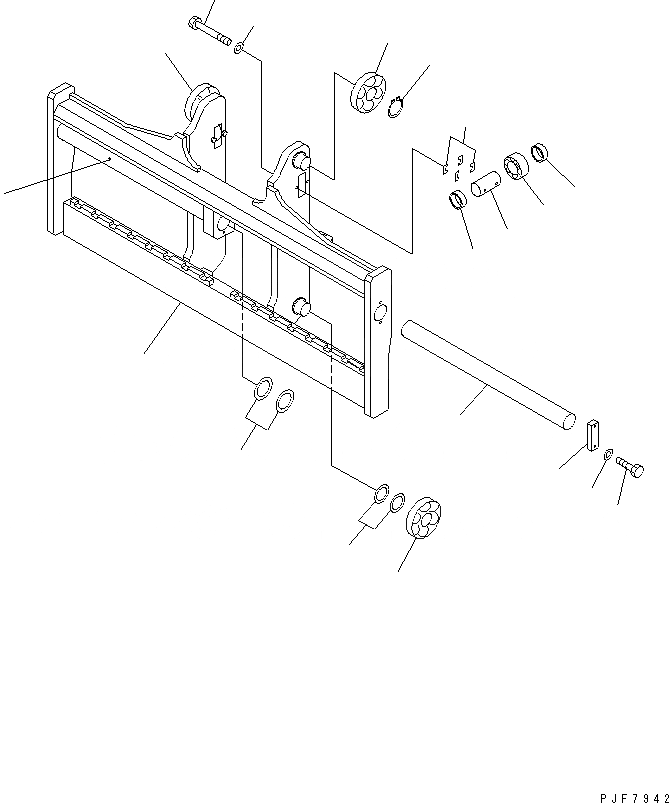 PJF7942