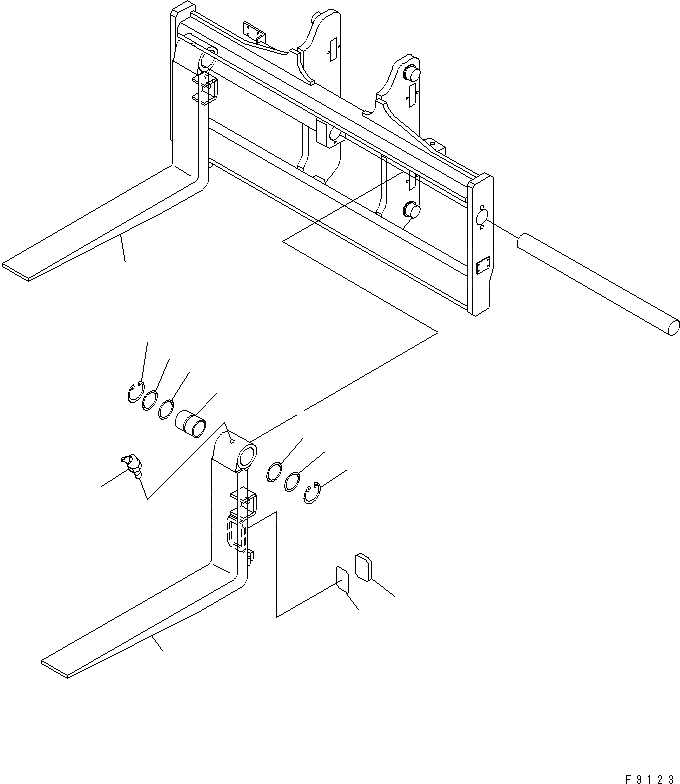 F9123