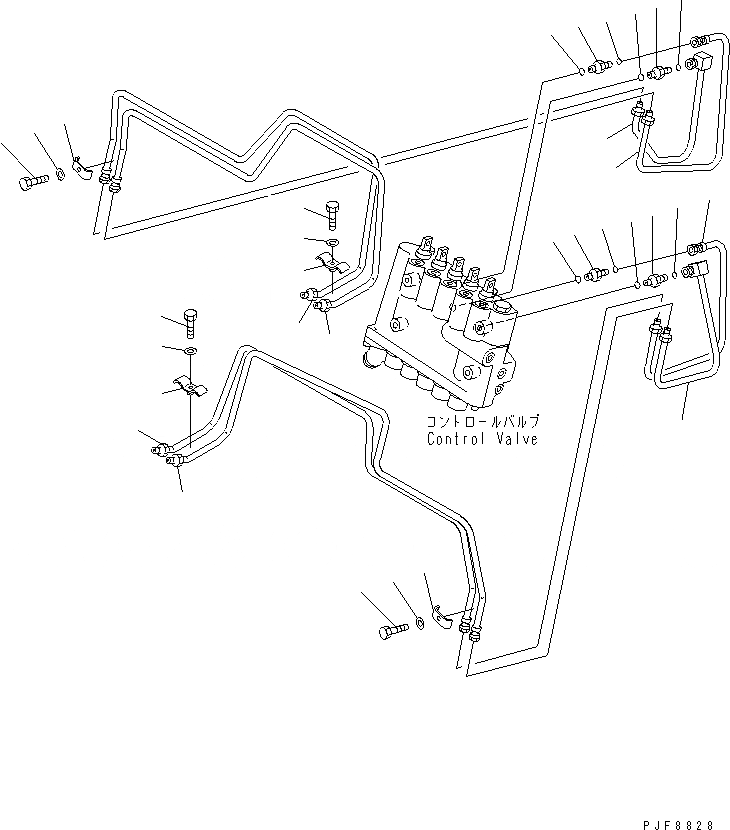 コントロールバルブ
Control Valve

PJF8828