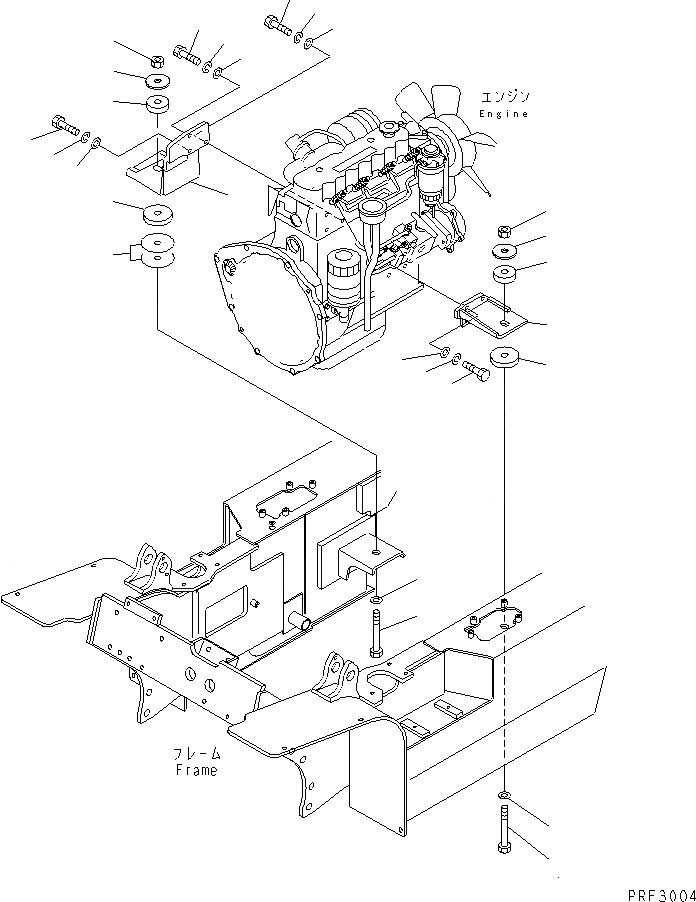 エンジン
Engine

フレーム
Frame

PRF3004