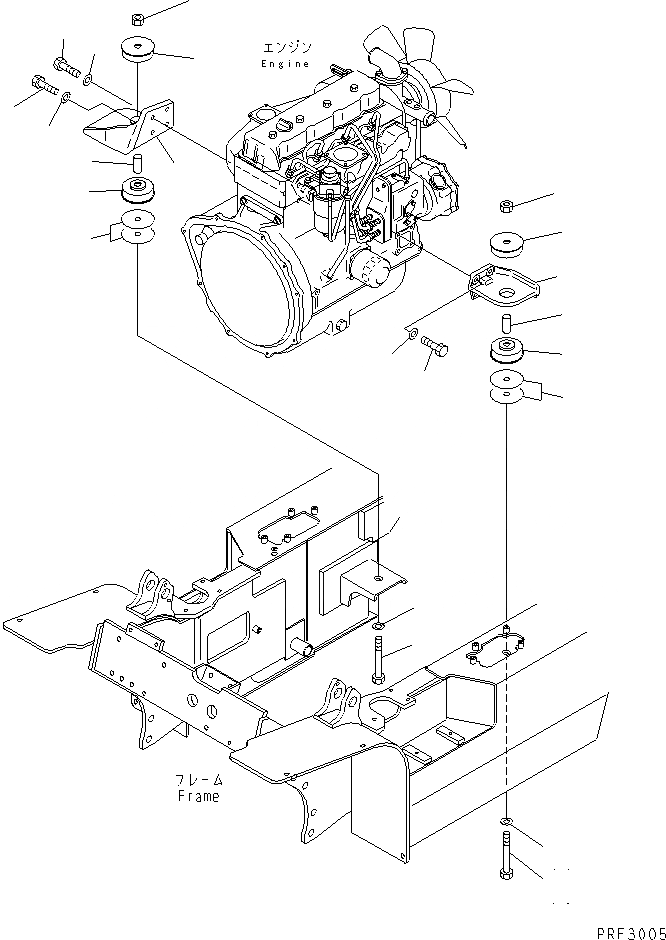 エンジン
Engine

フレーム
Frame

PRF3005